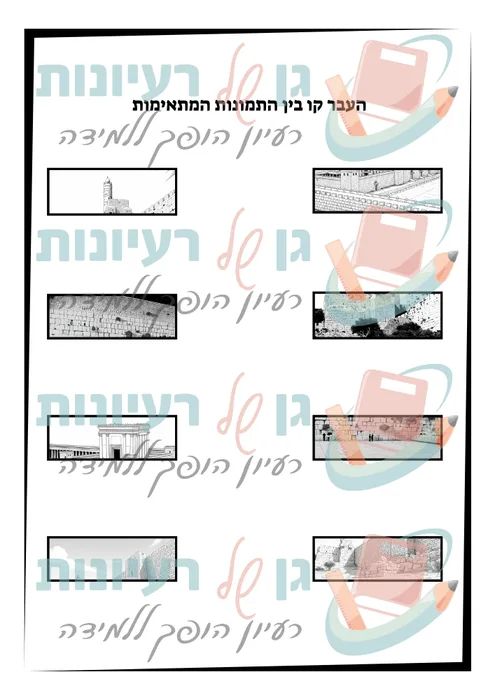 גן של רעיונות

העבר קו בין התמונות המתאימות

רעיון הופך ללמידה

גן של רעיונות

רעיון הופך ללמידה

גן של רעיונות

רעיון הופך ללמידה

גן של רעיונות

רעיון הופך ללמידה